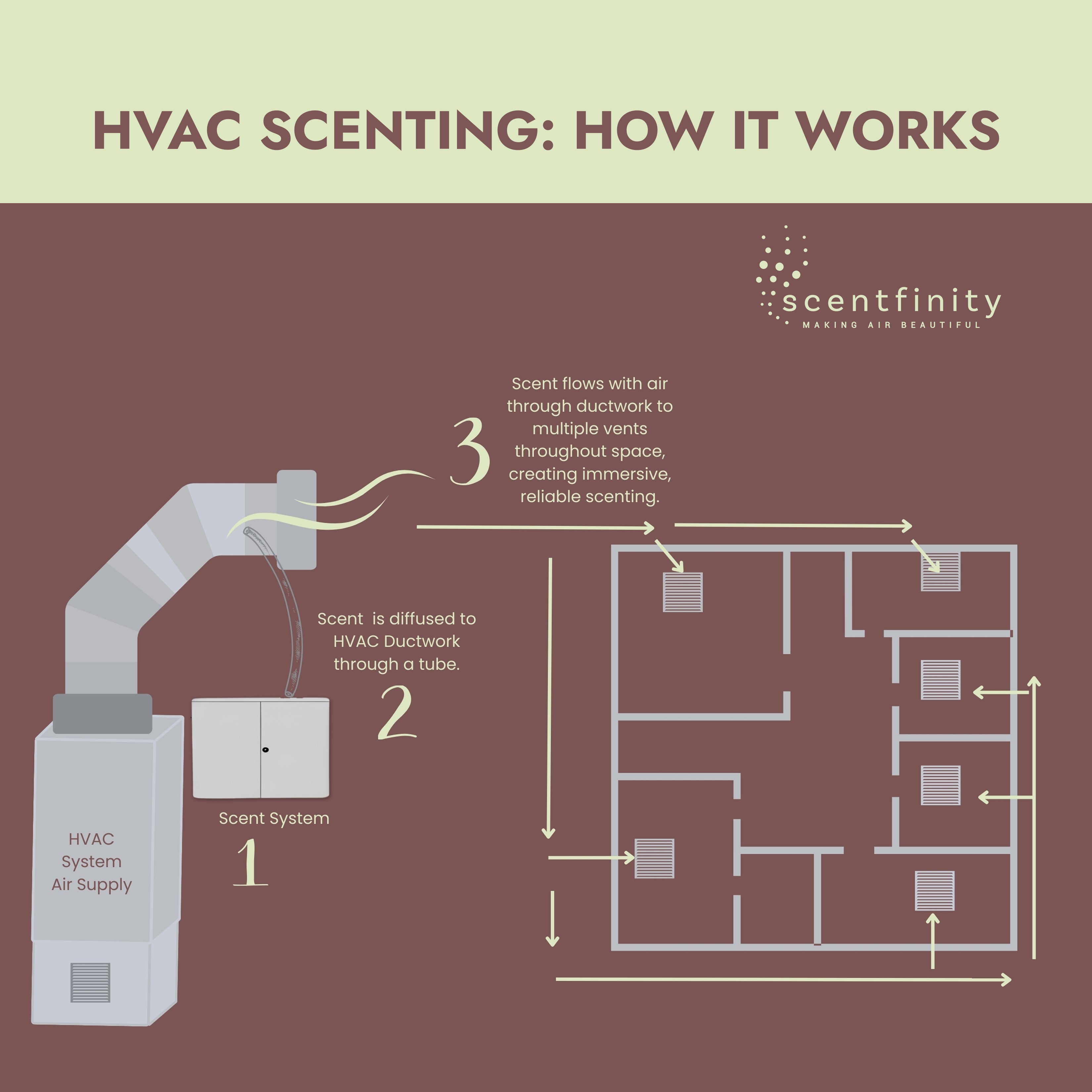 HVAC SCENTING: HOW IT WORKS

scentfinity
MAKING AIR BEAUTIFUL

3

Scent flows with air through ductwork to multiple vents throughout space, creating immersive, reliable scenting.

Scent is diffused to HVAC Ductwork through a tube.

2

Scent System

1

HVAC System Air Supply